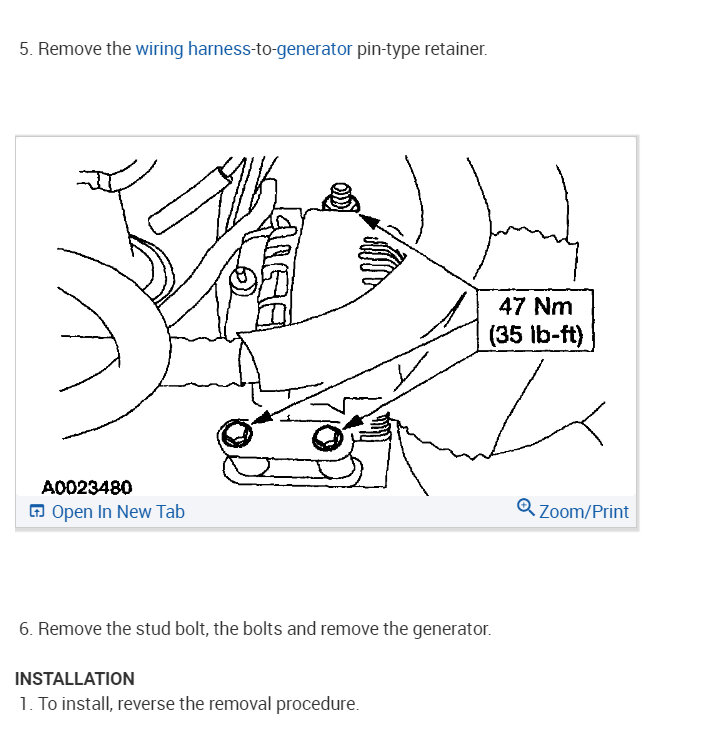 5. Remove the wiring harness-to-generator pin-type retainer.

47 Nm
(35 lb-ft)

A0023480

Open In New Tab

Zoom/Print

6. Remove the stud bolt, the bolts and remove the generator.

INSTALLATION

1. To install, reverse the removal procedure.