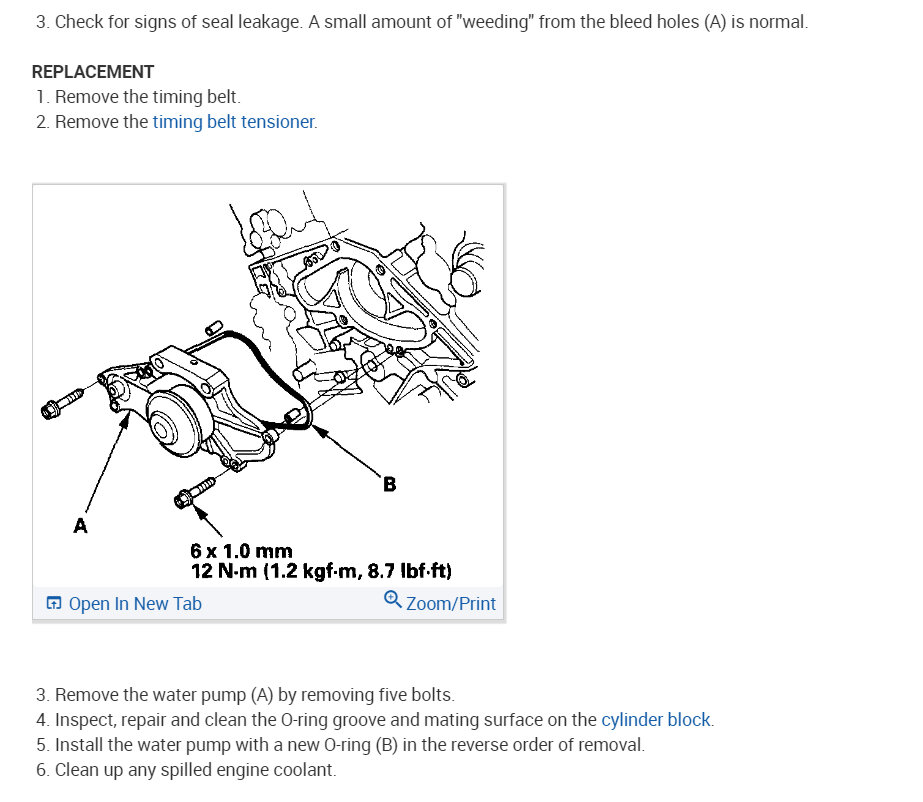 3. Check for signs of seal leakage. A small amount of "weeding" from the bleed holes (A) is normal.

REPLACEMENT
1. Remove the timing belt.
2. Remove the timing belt tensioner.

B

A

6 x 1.0 mm
12 N·m (1.2 kgf·m, 8.7 lbf·ft)

Open In New Tab
Zoom/Print

3. Remove the water pump (A) by removing five bolts.
4. Inspect, repair and clean the O-ring groove and mating surface on the cylinder block.
5. Install the water pump with a new O-ring (B) in the reverse order of removal.
6. Clean up any spilled engine coolant.