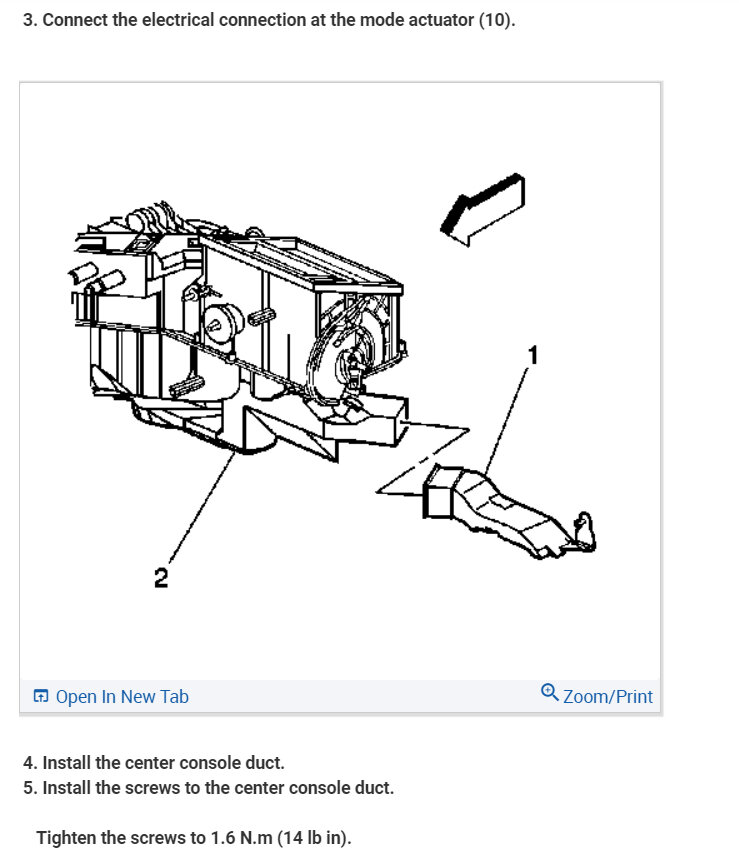 3. Connect the electrical connection at the mode actuator (10).

1

2

Open In New Tab

Zoom/Print

4. Install the center console duct.
5. Install the screws to the center console duct.

Tighten the screws to 1.6 N.m (14 lb in).