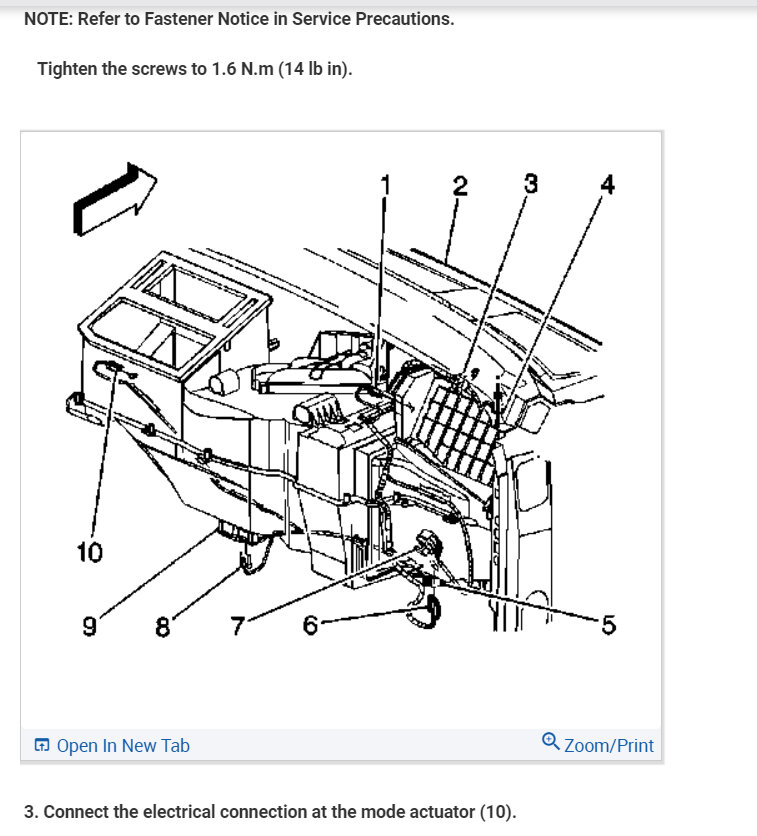 NOTE: Refer to Fastener Notice in Service Precautions.

Tighten the screws to 1.6 N.m (14 lb in).

1 2 3 4

10

9 8 7 6 5

Open In New Tab

Zoom/Print

3. Connect the electrical connection at the mode actuator (10).