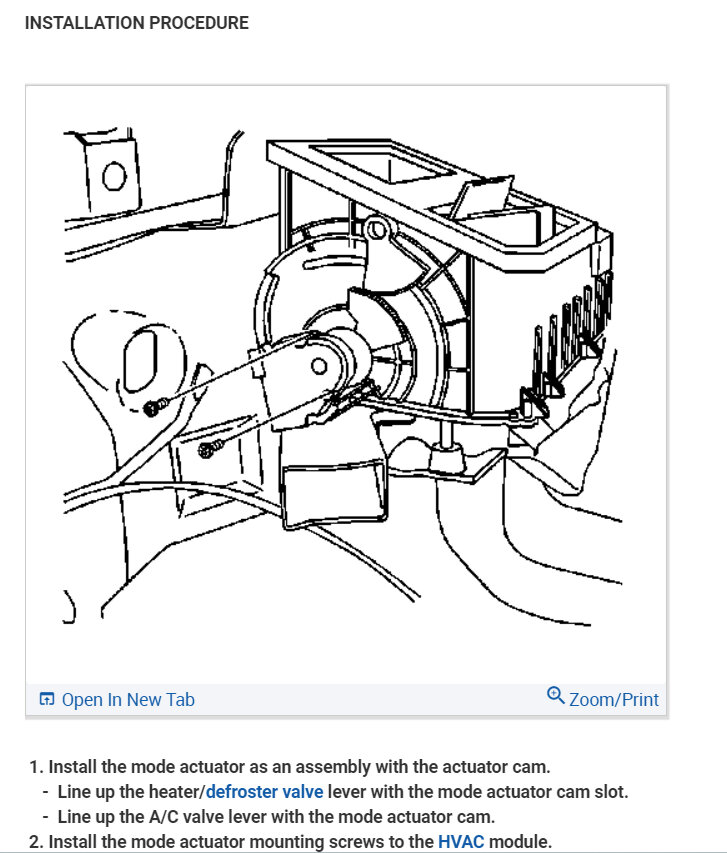 INSTALLATION PROCEDURE

Open In New Tab

Zoom/Print

1. Install the mode actuator as an assembly with the actuator cam.
- Line up the heater/defroster valve lever with the mode actuator cam slot.
- Line up the A/C valve lever with the mode actuator cam.
2. Install the mode actuator mounting screws to the HVAC module.