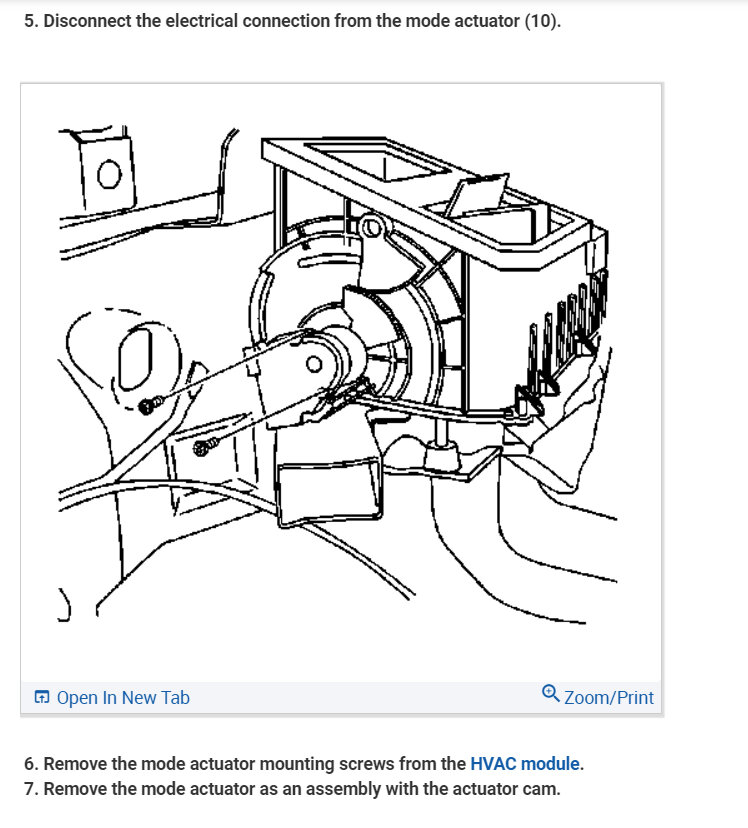 5. Disconnect the electrical connection from the mode actuator (10).

Open In New Tab

Zoom/Print

6. Remove the mode actuator mounting screws from the HVAC module.
7. Remove the mode actuator as an assembly with the actuator cam.