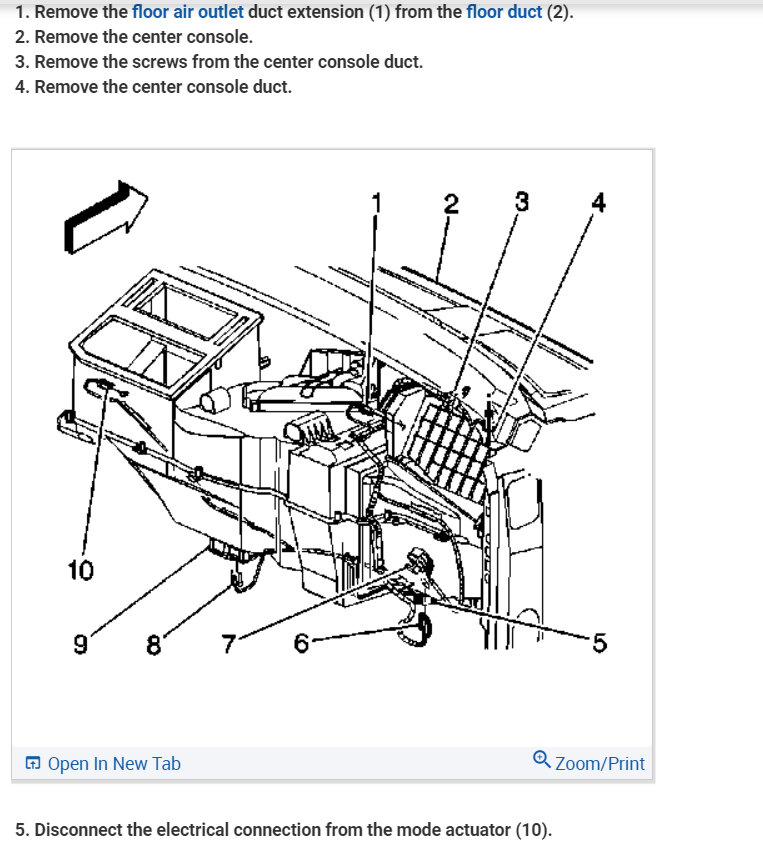 1. Remove the floor air outlet duct extension (1) from the floor duct (2).
2. Remove the center console.
3. Remove the screws from the center console duct.
4. Remove the center console duct.

1
2
3
4
10
9
8
7
6
5

Open In New Tab
Zoom/Print

5. Disconnect the electrical connection from the mode actuator (10).