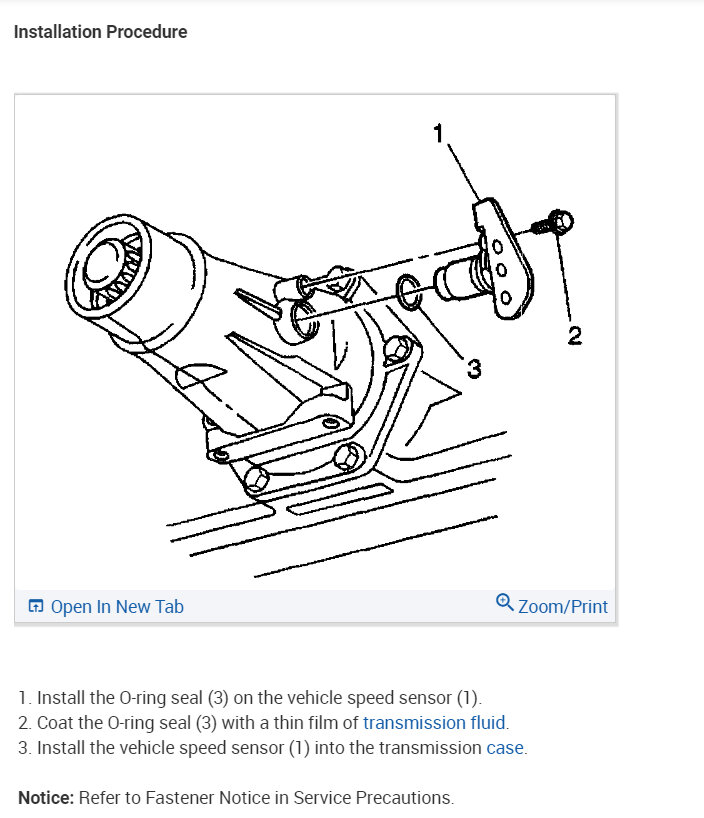 Installation Procedure

1

2

3

Open In New Tab

Zoom/Print

1. Install the O-ring seal (3) on the vehicle speed sensor (1).
2. Coat the O-ring seal (3) with a thin film of transmission fluid.
3. Install the vehicle speed sensor (1) into the transmission case.

Notice: Refer to Fastener Notice in Service Precautions.