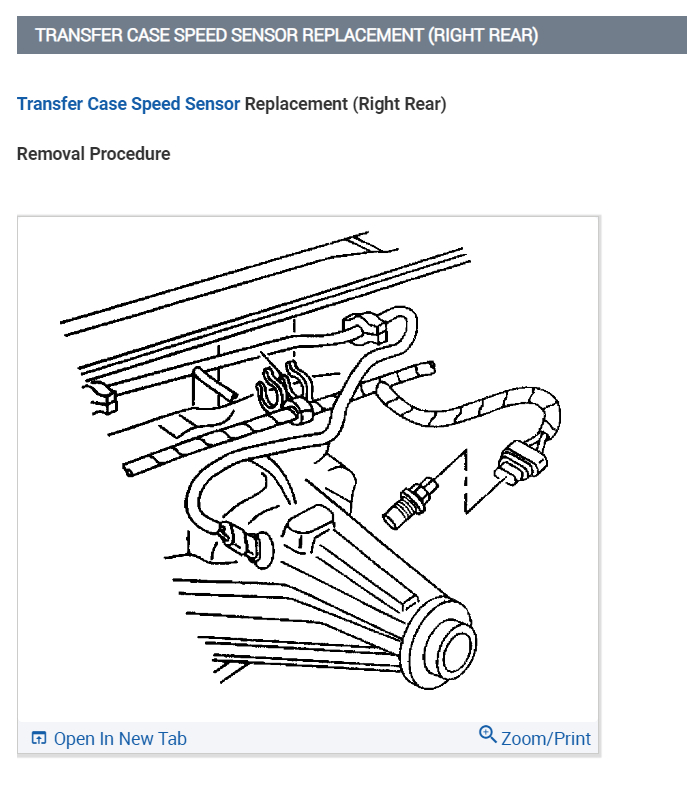 TRANSFER CASE SPEED SENSOR REPLACEMENT (RIGHT REAR)

Transfer Case Speed Sensor Replacement (Right Rear)

Removal Procedure

Open In New Tab

Zoom/Print