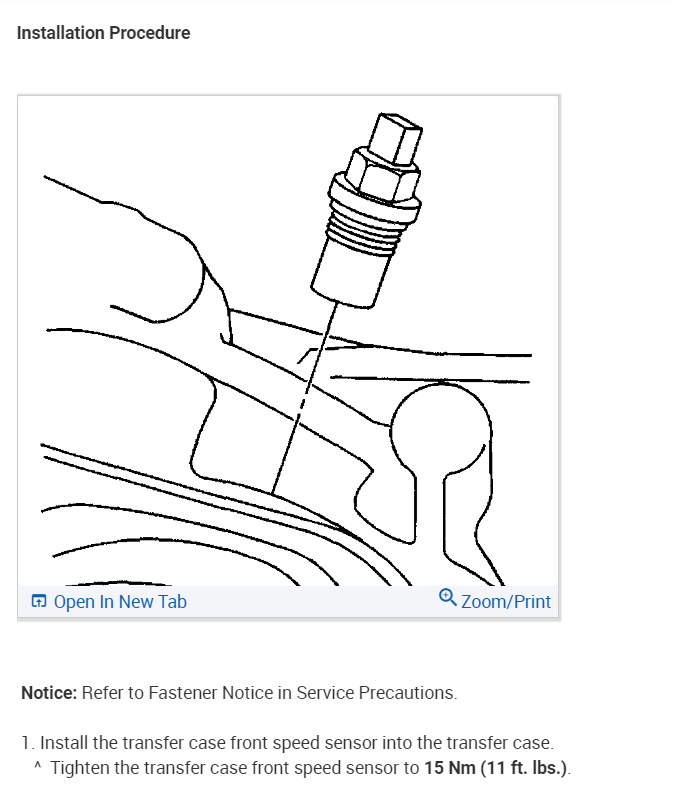 Installation Procedure

Open In New Tab

Zoom/Print

Notice: Refer to Fastener Notice in Service Precautions.

1. Install the transfer case front speed sensor into the transfer case.
^ Tighten the transfer case front speed sensor to 15 Nm (11 ft. lbs.).