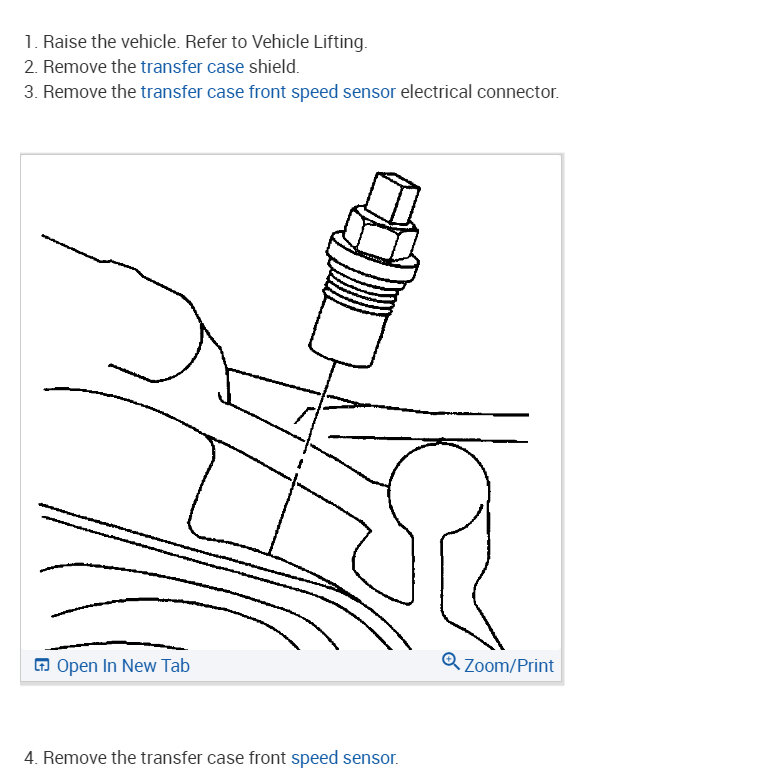 1. Raise the vehicle. Refer to Vehicle Lifting.
2. Remove the transfer case shield.
3. Remove the transfer case front speed sensor electrical connector.

Open In New Tab
Zoom/Print

4. Remove the transfer case front speed sensor.