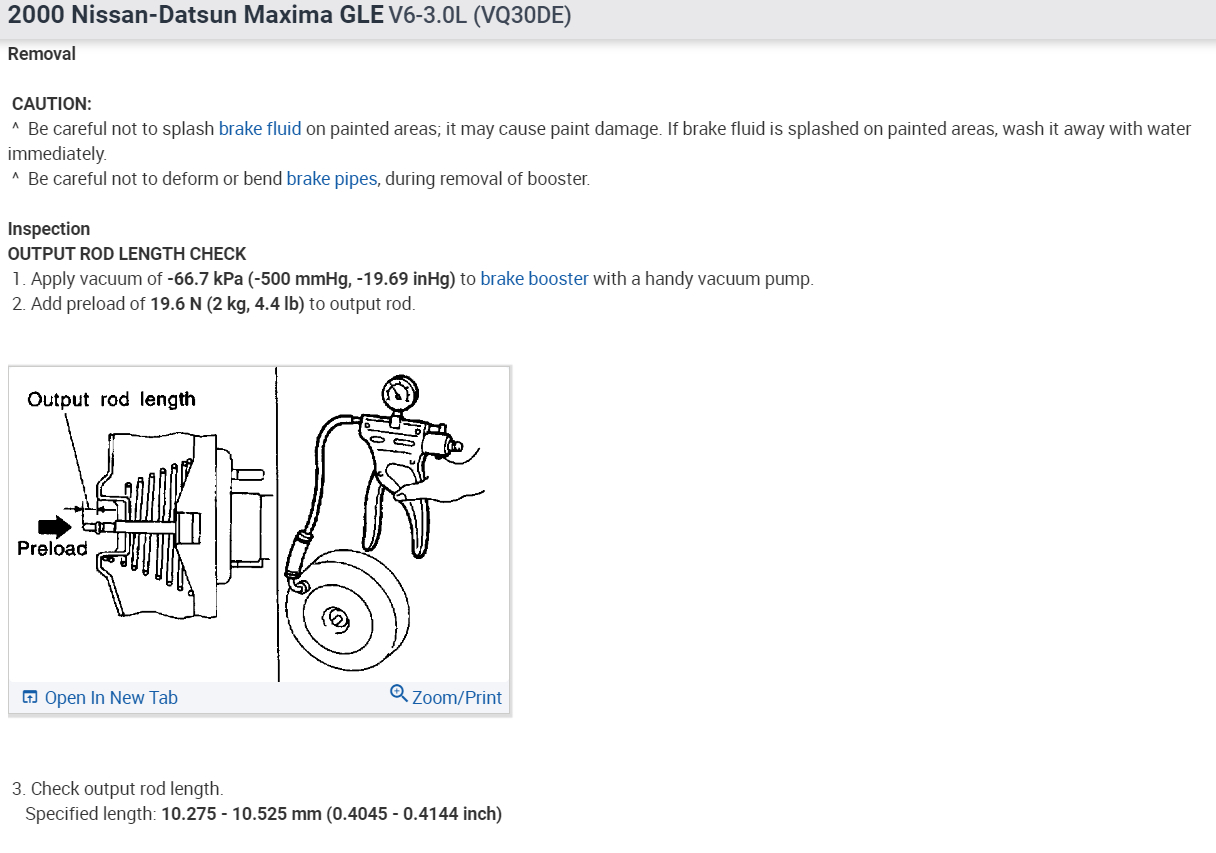 2000 Nissan-Datsun Maxima GLE V6-3.0L (VQ30DE)

Removal

CAUTION:
^ Be careful not to splash brake fluid on painted areas; it may cause paint damage. If brake fluid is splashed on painted areas, wash it away with water immediately.
^ Be careful not to deform or bend brake pipes, during removal of booster.

Inspection
OUTPUT ROD LENGTH CHECK
1. Apply vacuum of -66.7 kPa (-500 mmHg, -19.69 inHg) to brake booster with a handy vacuum pump.
2. Add preload of 19.6 N (2 kg, 4.4 lb) to output rod.

Output rod length
Preload

Open In New Tab
Zoom/Print

3. Check output rod length.
Specified length: 10.275 - 10.525 mm (0.4045 - 0.4144 inch)