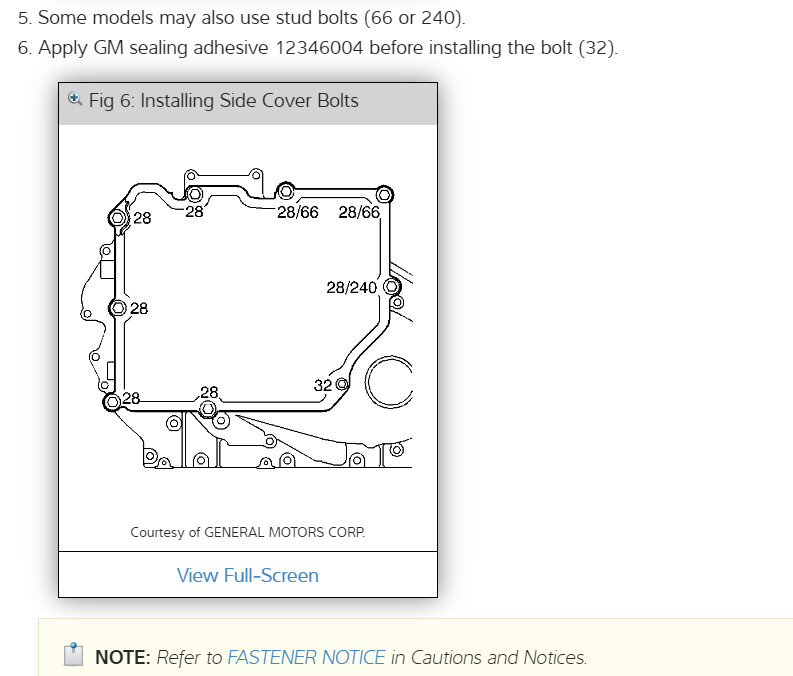 5. Some models may also use stud bolts (66 or 240).

6. Apply GM sealing adhesive 12346004 before installing the bolt (32).

Fig 6: Installing Side Cover Bolts

28
28
28/66
28/66
28/240
28
32
28
28

Courtesy of GENERAL MOTORS CORP.

View Full-Screen

NOTE: Refer to FASTENER NOTICE in Cautions and Notices.