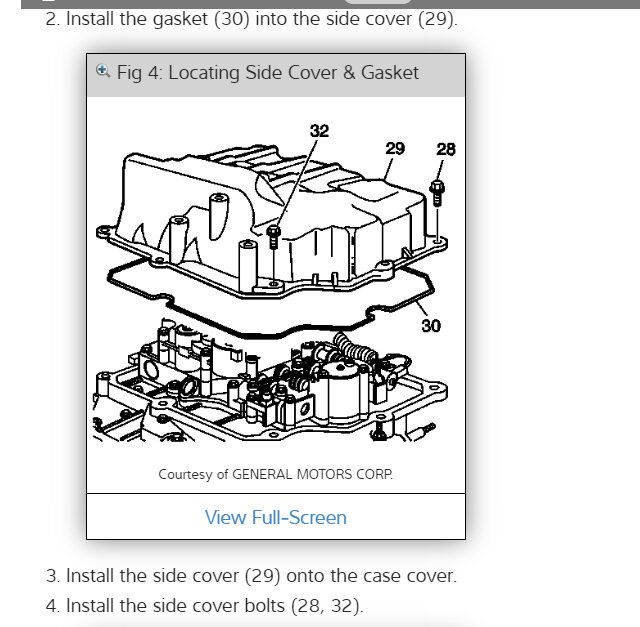 2. Install the gasket (30) into the side cover (29).

Fig 4: Locating Side Cover & Gasket

32
29
28
30

Courtesy of GENERAL MOTORS CORP.

View Full-Screen

3. Install the side cover (29) onto the case cover.
4. Install the side cover bolts (28, 32).