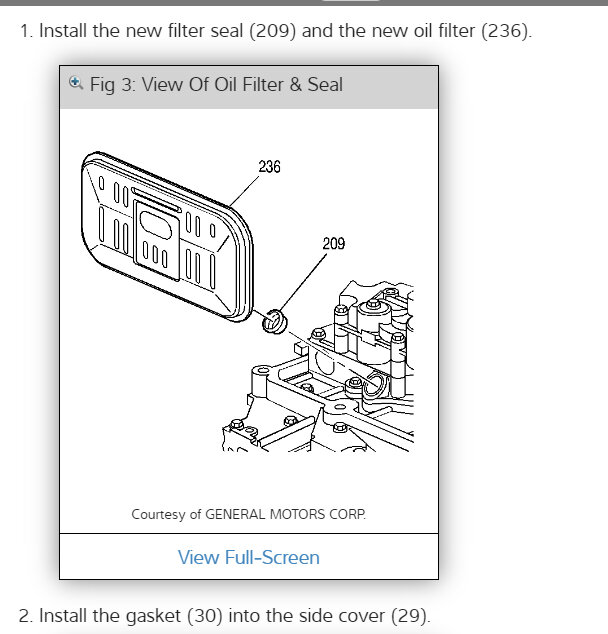 1. Install the new filter seal (209) and the new oil filter (236).

Fig 3: View Of Oil Filter & Seal

236

209

Courtesy of GENERAL MOTORS CORP.

View Full-Screen

2. Install the gasket (30) into the side cover (29).