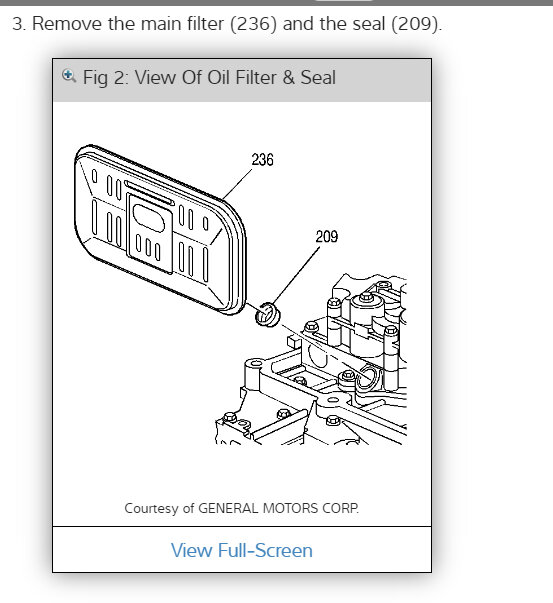 3. Remove the main filter (236) and the seal (209).

Fig 2: View Of Oil Filter & Seal

236

209

Courtesy of GENERAL MOTORS CORP.

View Full-Screen