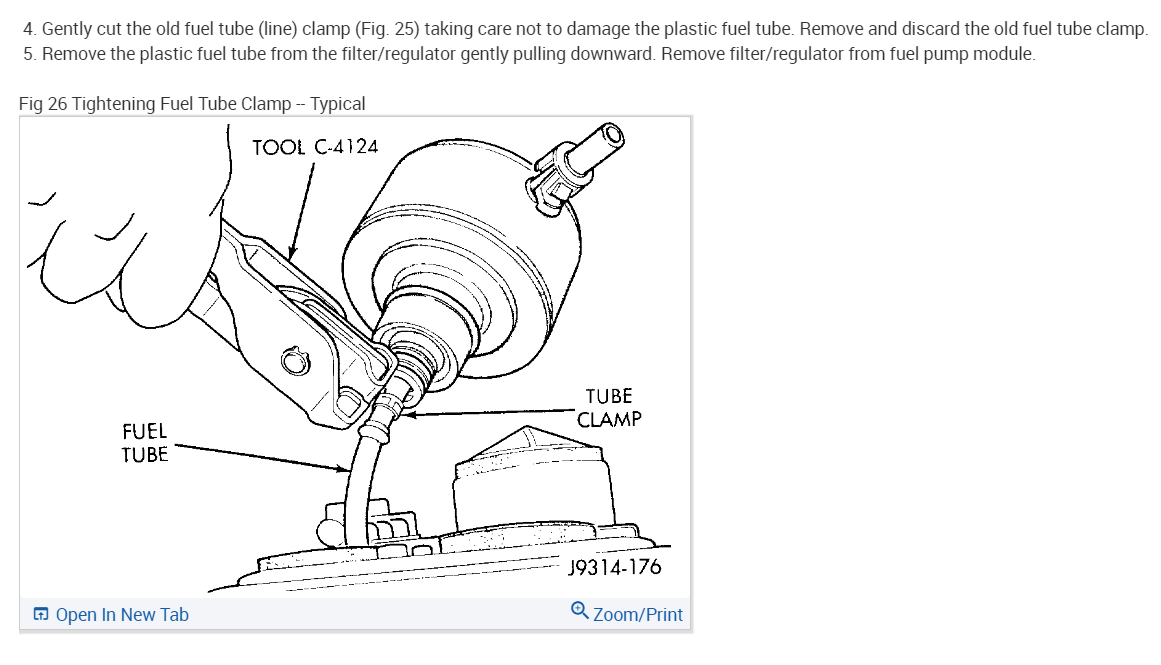 4. Gently cut the old fuel tube (line) clamp (Fig. 25) taking care not to damage the plastic fuel tube. Remove and discard the old fuel tube clamp.
5. Remove the plastic fuel tube from the filter/regulator gently pulling downward. Remove filter/regulator from fuel pump module.

Fig 26 Tightening Fuel Tube Clamp -- Typical

TOOL C-4124

TUBE CLAMP

FUEL TUBE

J9314-176

Open In New Tab

Zoom/Print