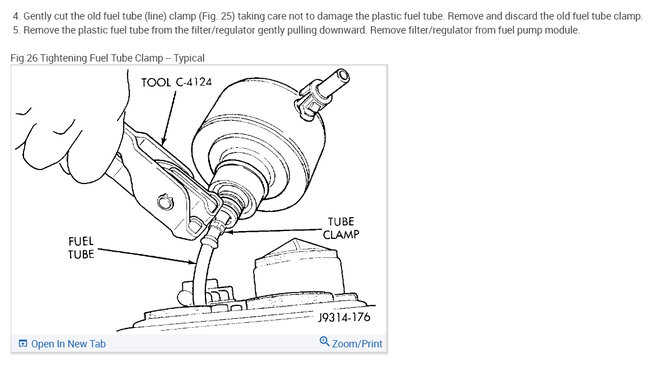 4. Gently cut the old fuel tube (line) clamp (Fig. 25) taking care not to damage the plastic fuel tube. Remove and discard the old fuel tube clamp.
5. Remove the plastic fuel tube from the filter/regulator gently pulling downward. Remove filter/regulator from fuel pump module.

Fig 26 Tightening Fuel Tube Clamp -- Typical

TOOL C-4124

TUBE CLAMP

FUEL TUBE

J9314-176

Open In New Tab

Zoom/Print