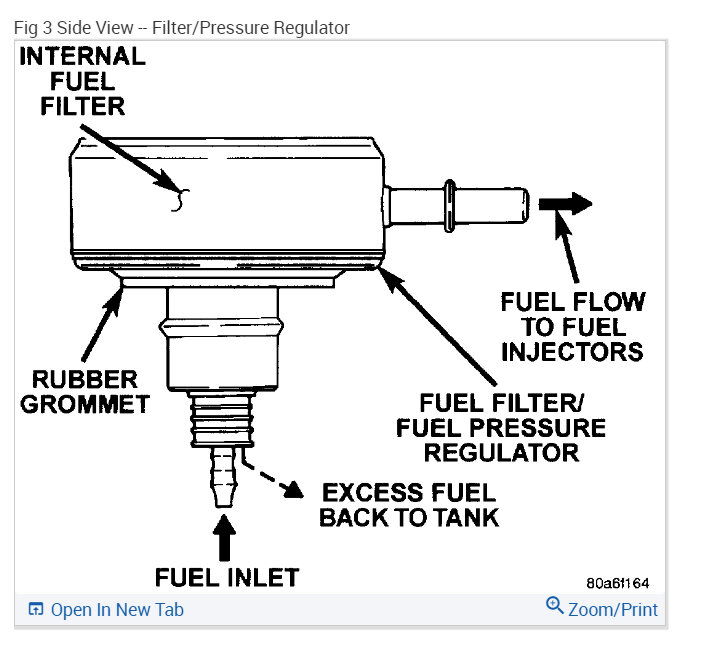 Fig 3 Side View -- Filter/Pressure Regulator

INTERNAL FUEL FILTER

FUEL FLOW TO FUEL INJECTORS

RUBBER GROMMET

FUEL FILTER/ FUEL PRESSURE REGULATOR

EXCESS FUEL BACK TO TANK

FUEL INLET

80a6f164

Open In New Tab

Zoom/Print