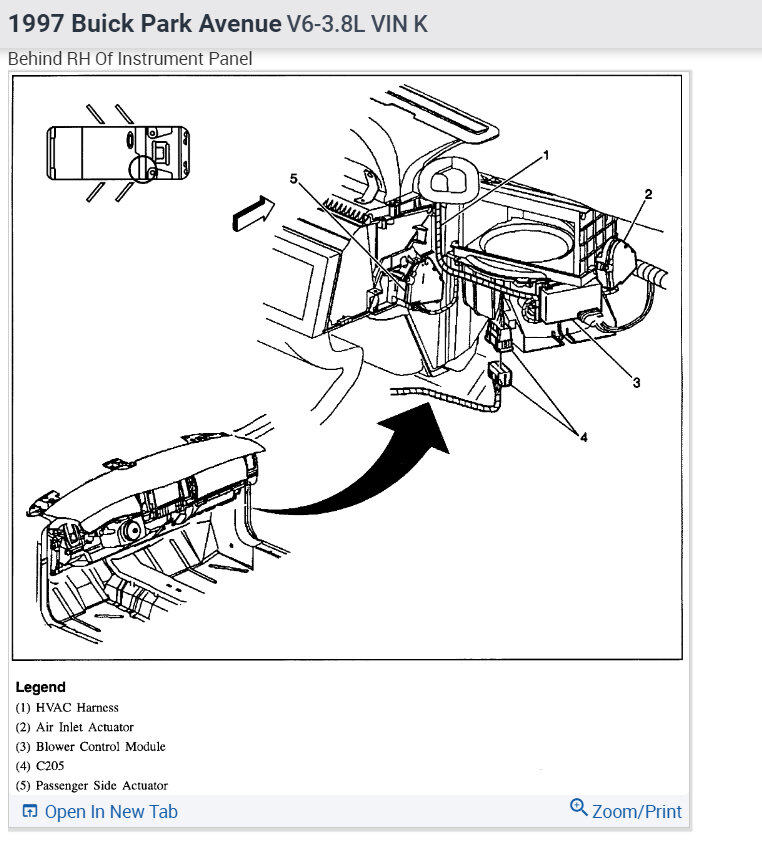 1997 Buick Park Avenue V6-3.8L VIN K

Behind RH Of Instrument Panel

1
2
3
4
5

Legend
(1) HVAC Harness
(2) Air Inlet Actuator
(3) Blower Control Module
(4) C205
(5) Passenger Side Actuator

Open In New Tab
Zoom/Print