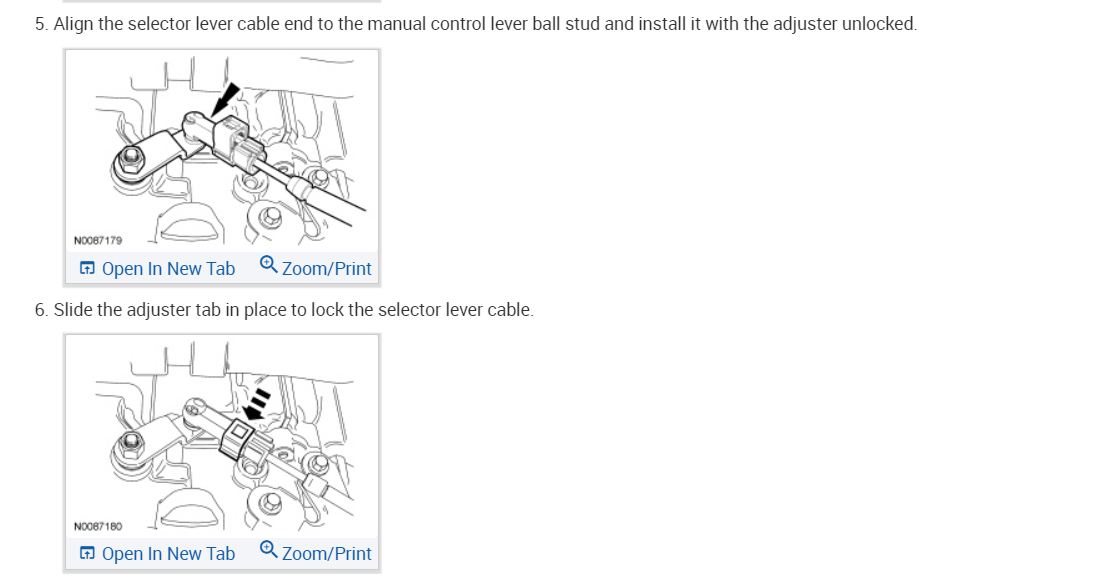 5. Align the selector lever cable end to the manual control lever ball stud and install it with the adjuster unlocked.

N0087179

Open In New Tab Zoom/Print

6. Slide the adjuster tab in place to lock the selector lever cable.

N0087180

Open In New Tab Zoom/Print