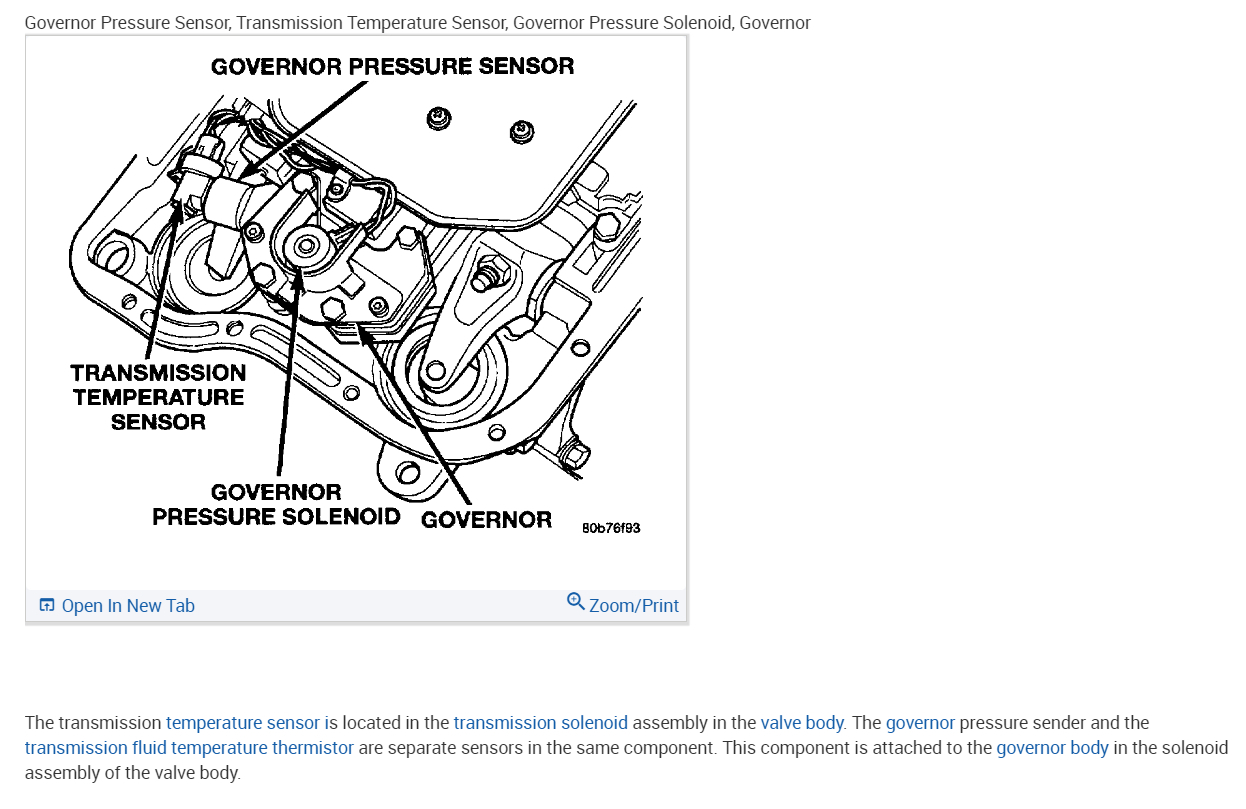 Governor Pressure Sensor, Transmission Temperature Sensor, Governor Pressure Solenoid, Governor

GOVERNOR PRESSURE SENSOR

TRANSMISSION TEMPERATURE SENSOR

GOVERNOR PRESSURE SOLENOID

GOVERNOR

80b76f93

Open In New Tab

Zoom/Print

The transmission temperature sensor is located in the transmission solenoid assembly in the valve body. The governor pressure sender and the transmission fluid temperature thermistor are separate sensors in the same component. This component is attached to the governor body in the solenoid assembly of the valve body.