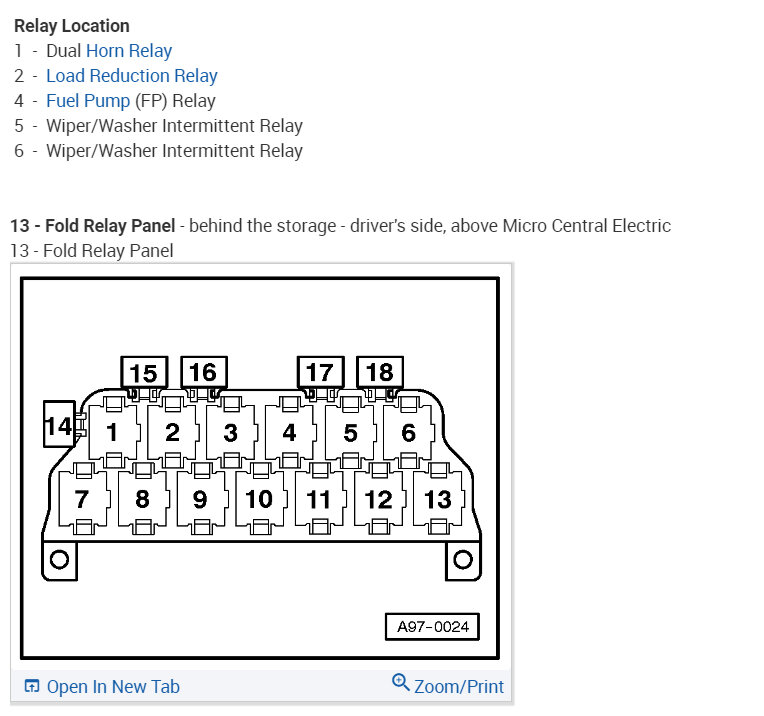 Relay Location
1 - Dual Horn Relay
2 - Load Reduction Relay
4 - Fuel Pump (FP) Relay
5 - Wiper/Washer Intermittent Relay
6 - Wiper/Washer Intermittent Relay

13 - Fold Relay Panel - behind the storage - driver's side, above Micro Central Electric
13 - Fold Relay Panel

15 16 17 18
14 1 2 3 4 5 6
7 8 9 10 11 12 13
A97-0024

Open In New Tab Zoom/Print