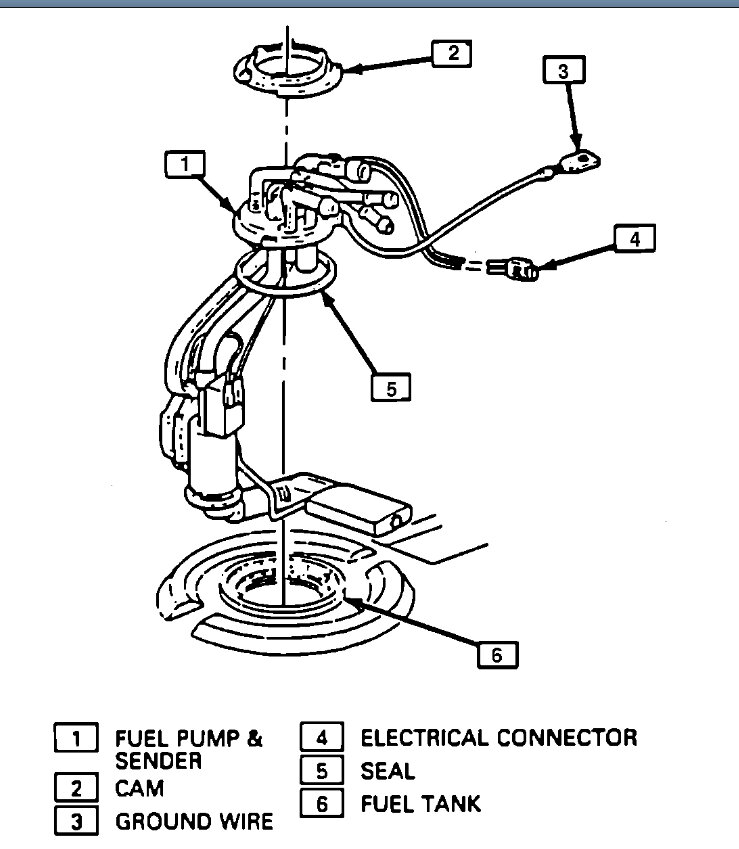 2

3

1

4

5

6

1 FUEL PUMP & SENDER
2 CAM
3 GROUND WIRE

4 ELECTRICAL CONNECTOR
5 SEAL
6 FUEL TANK