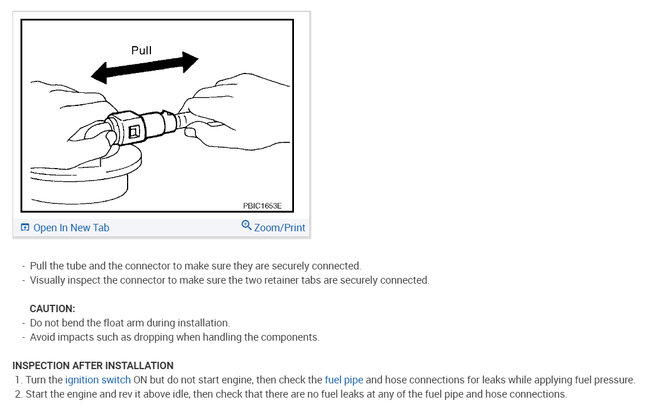 Pull

PBIC1653E

Open In New Tab

Zoom/Print

- Pull the tube and the connector to make sure they are securely connected.
- Visually inspect the connector to make sure the two retainer tabs are securely connected.

CAUTION:
- Do not bend the float arm during installation.
- Avoid impacts such as dropping when handling the components.

INSPECTION AFTER INSTALLATION
1. Turn the ignition switch ON but do not start engine, then check the fuel pipe and hose connections for leaks while applying fuel pressure.
2. Start the engine and rev it above idle, then check that there are no fuel leaks at any of the fuel pipe and hose connections.