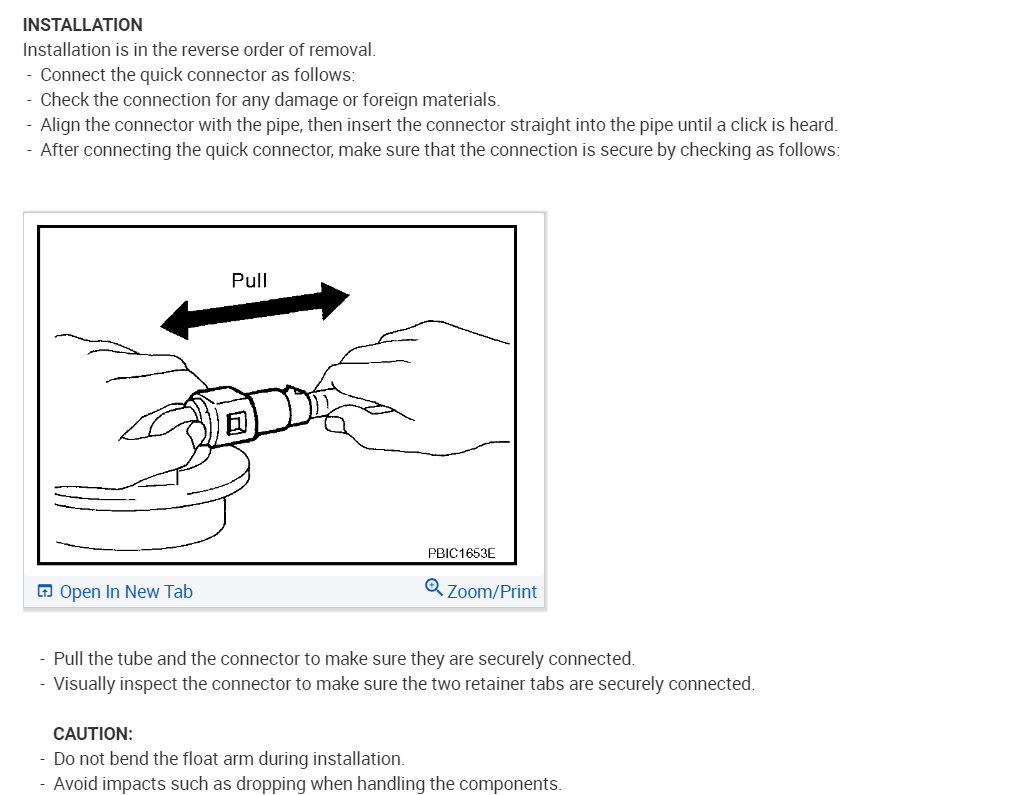 INSTALLATION
Installation is in the reverse order of removal.
- Connect the quick connector as follows:
- Check the connection for any damage or foreign materials.
- Align the connector with the pipe, then insert the connector straight into the pipe until a click is heard.
- After connecting the quick connector, make sure that the connection is secure by checking as follows:

Pull

PBIC1653E

Open In New Tab
Zoom/Print

- Pull the tube and the connector to make sure they are securely connected.
- Visually inspect the connector to make sure the two retainer tabs are securely connected.

CAUTION:
- Do not bend the float arm during installation.
- Avoid impacts such as dropping when handling the components.