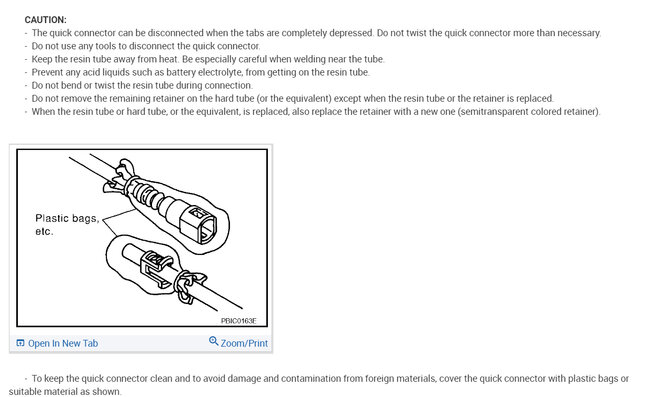 CAUTION:
- The quick connector can be disconnected when the tabs are completely depressed. Do not twist the quick connector more than necessary.
- Do not use any tools to disconnect the quick connector.
- Keep the resin tube away from heat. Be especially careful when welding near the tube.
- Prevent any acid liquids such as battery electrolyte, from getting on the resin tube.
- Do not bend or twist the resin tube during connection.
- Do not remove the remaining retainer on the hard tube (or the equivalent) except when the resin tube or the retainer is replaced.
- When the resin tube or hard tube, or the equivalent, is replaced, also replace the retainer with a new one (semitransparent colored retainer).

Plastic bags, etc.

PBIC0163E

Open In New Tab

Zoom/Print

- To keep the quick connector clean and to avoid damage and contamination from foreign materials, cover the quick connector with plastic bags or suitable material as shown.