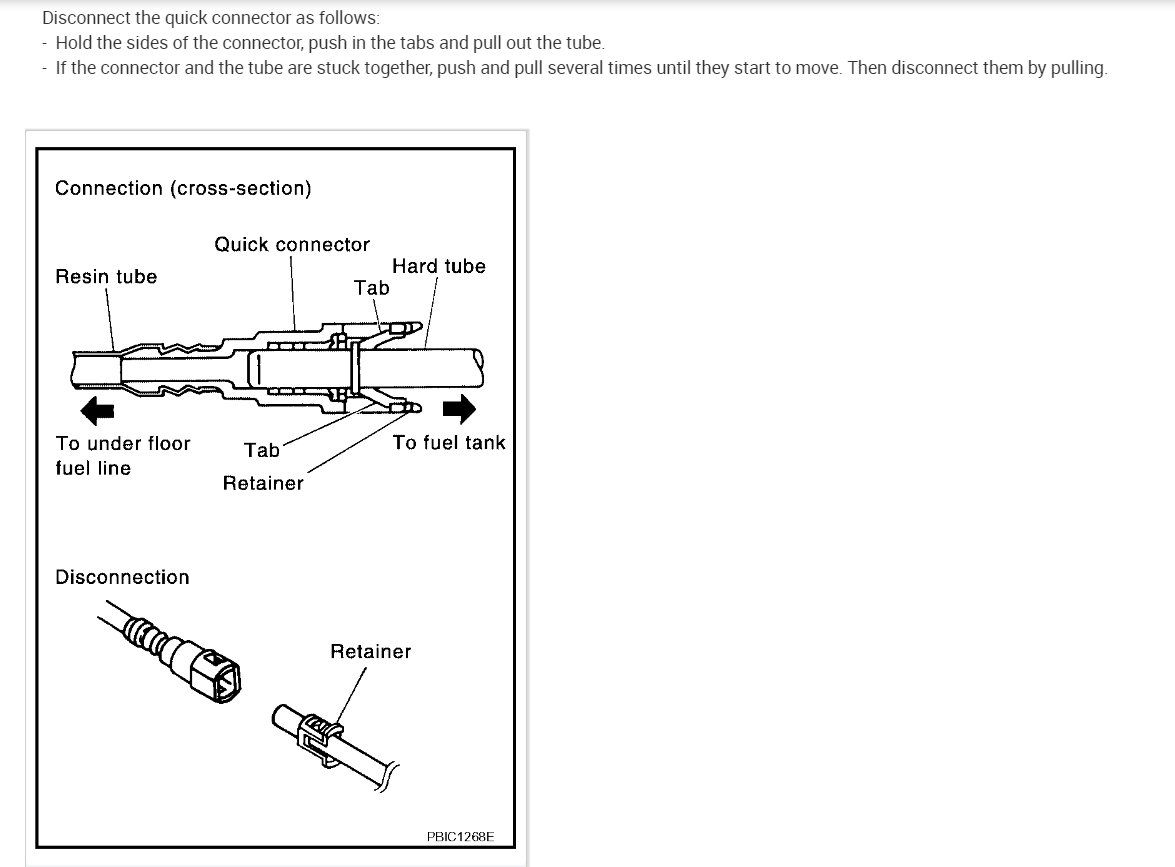 Disconnect the quick connector as follows:
- Hold the sides of the connector, push in the tabs and pull out the tube.
- If the connector and the tube are stuck together, push and pull several times until they start to move. Then disconnect them by pulling.

Connection (cross-section)

Quick connector

Resin tube

Hard tube

Tab

To under floor fuel line

Tab

Retainer

To fuel tank

Disconnection

Retainer

PBIC1268E