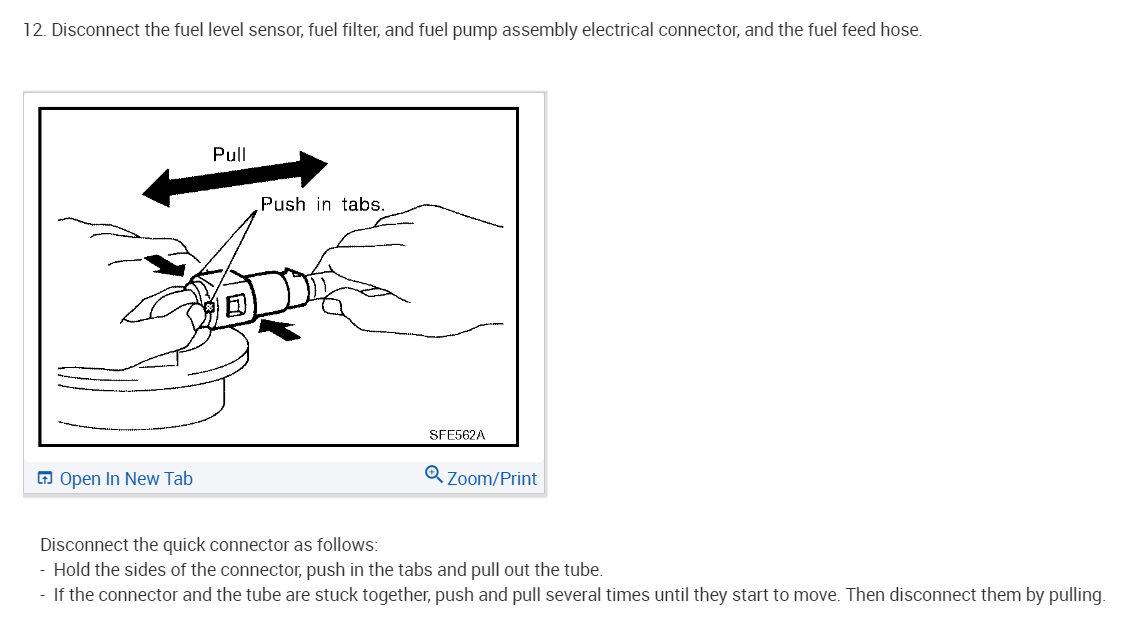 12. Disconnect the fuel level sensor, fuel filter, and fuel pump assembly electrical connector, and the fuel feed hose.

Pull

Push in tabs.

SFE562A

Open In New Tab

Zoom/Print

Disconnect the quick connector as follows:
- Hold the sides of the connector, push in the tabs and pull out the tube.
- If the connector and the tube are stuck together, push and pull several times until they start to move. Then disconnect them by pulling.