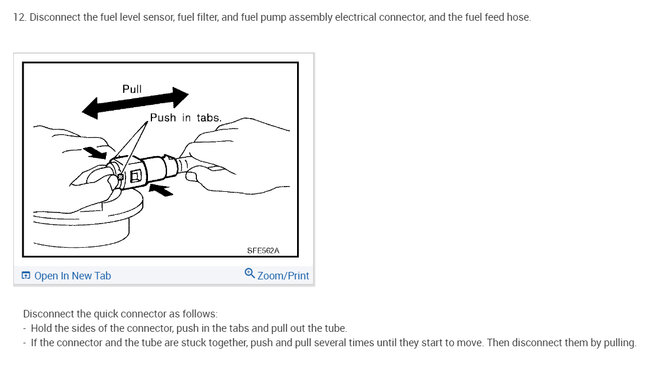 12. Disconnect the fuel level sensor, fuel filter, and fuel pump assembly electrical connector, and the fuel feed hose.

Pull

Push in tabs.

SFE562A

Open In New Tab

Zoom/Print

Disconnect the quick connector as follows:
- Hold the sides of the connector, push in the tabs and pull out the tube.
- If the connector and the tube are stuck together, push and pull several times until they start to move. Then disconnect them by pulling.