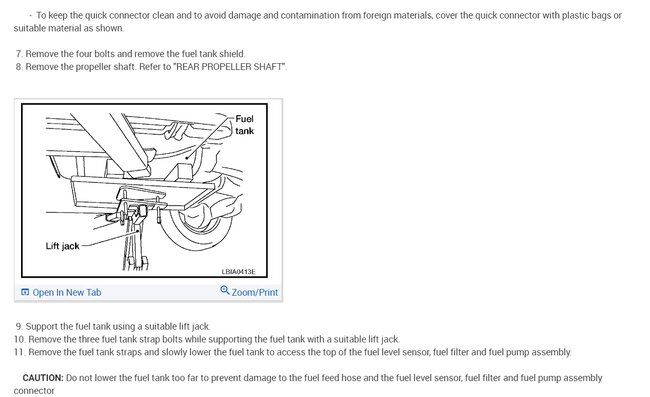 - To keep the quick connector clean and to avoid damage and contamination from foreign materials, cover the quick connector with plastic bags or suitable material as shown.

7. Remove the four bolts and remove the fuel tank shield.
8. Remove the propeller shaft. Refer to "REAR PROPELLER SHAFT".

Fuel tank

Lift jack

LBIA0413E

Open In New Tab

Zoom/Print

9. Support the fuel tank using a suitable lift jack.
10. Remove the three fuel tank strap bolts while supporting the fuel tank with a suitable lift jack.
11. Remove the fuel tank straps and slowly lower the fuel tank to access the top of the fuel level sensor, fuel filter and fuel pump assembly.

CAUTION: Do not lower the fuel tank too far to prevent damage to the fuel feed hose and the fuel level sensor, fuel filter and fuel pump assembly connector