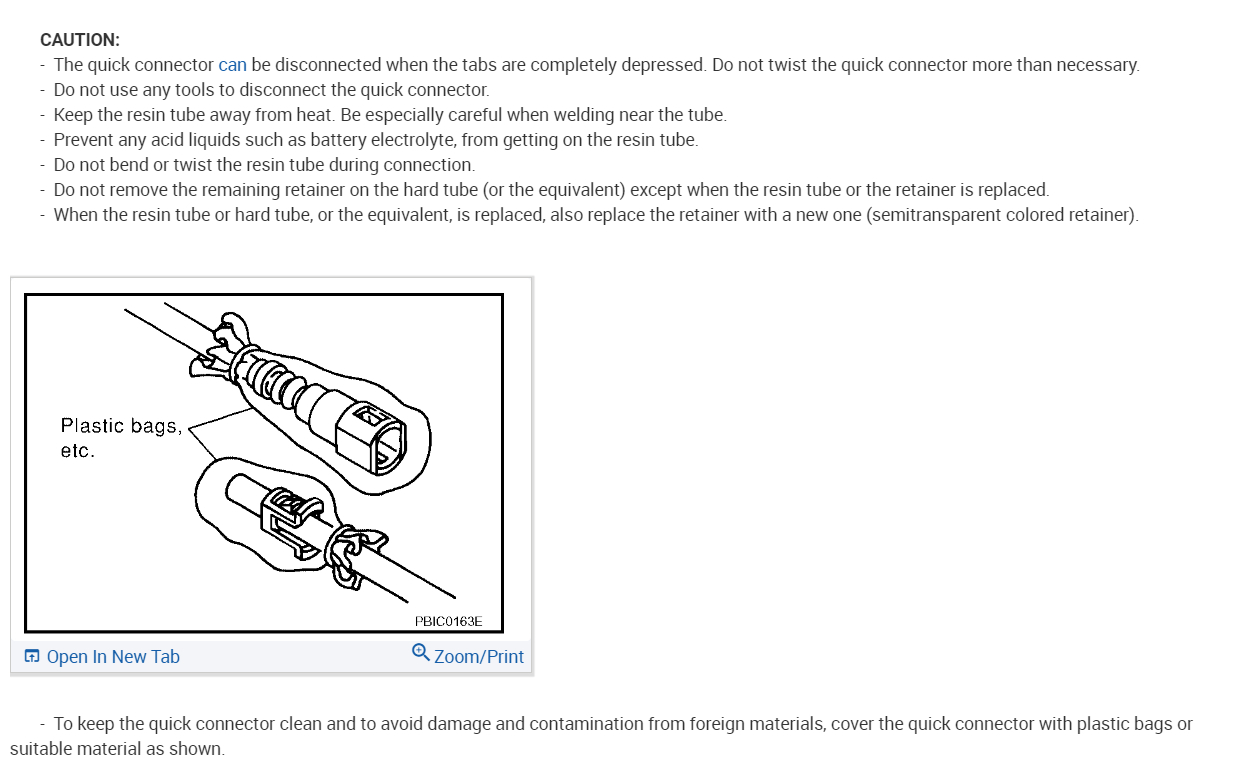 CAUTION:
- The quick connector can be disconnected when the tabs are completely depressed. Do not twist the quick connector more than necessary.
- Do not use any tools to disconnect the quick connector.
- Keep the resin tube away from heat. Be especially careful when welding near the tube.
- Prevent any acid liquids such as battery electrolyte, from getting on the resin tube.
- Do not bend or twist the resin tube during connection.
- Do not remove the remaining retainer on the hard tube (or the equivalent) except when the resin tube or the retainer is replaced.
- When the resin tube or hard tube, or the equivalent, is replaced, also replace the retainer with a new one (semitransparent colored retainer).

Plastic bags, etc.

PBIC0163E

Open In New Tab

Zoom/Print

- To keep the quick connector clean and to avoid damage and contamination from foreign materials, cover the quick connector with plastic bags or suitable material as shown.