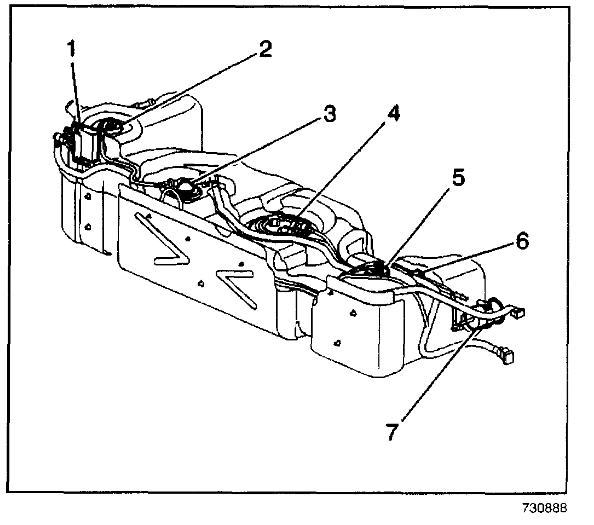 1
2
3
4
5
6
7
730888