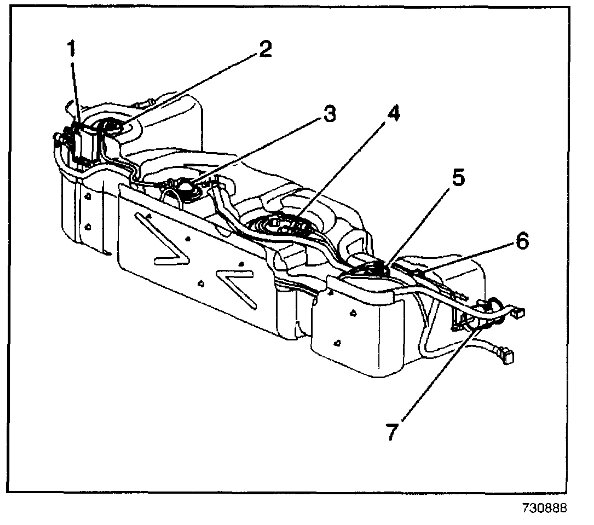 1
2
3
4
5
6
7
730888