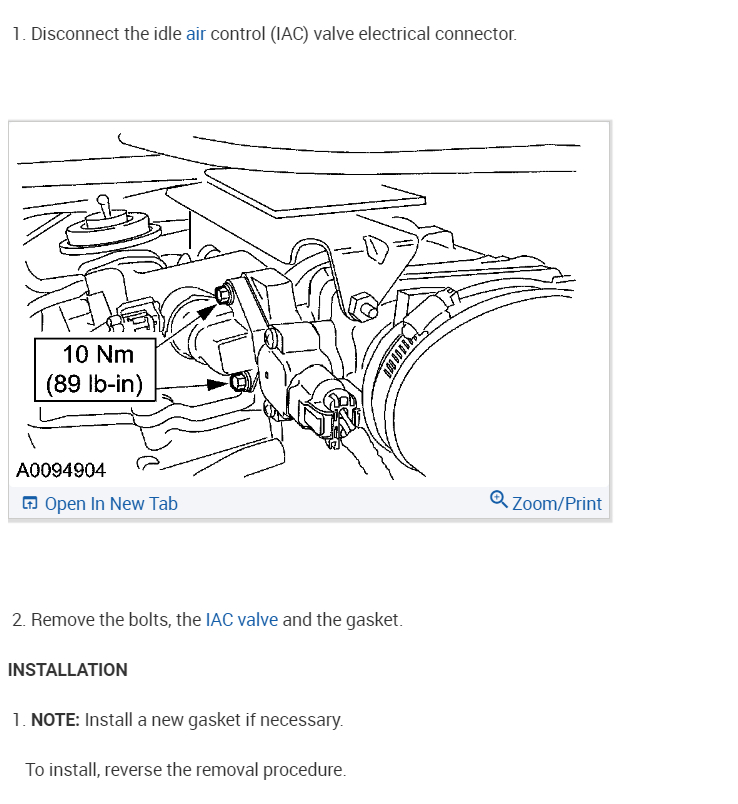 1. Disconnect the idle air control (IAC) valve electrical connector.

10 Nm
(89 lb-in)

A0094904

Open In New Tab

Zoom/Print

2. Remove the bolts, the IAC valve and the gasket.

INSTALLATION

1. NOTE: Install a new gasket if necessary.

To install, reverse the removal procedure.