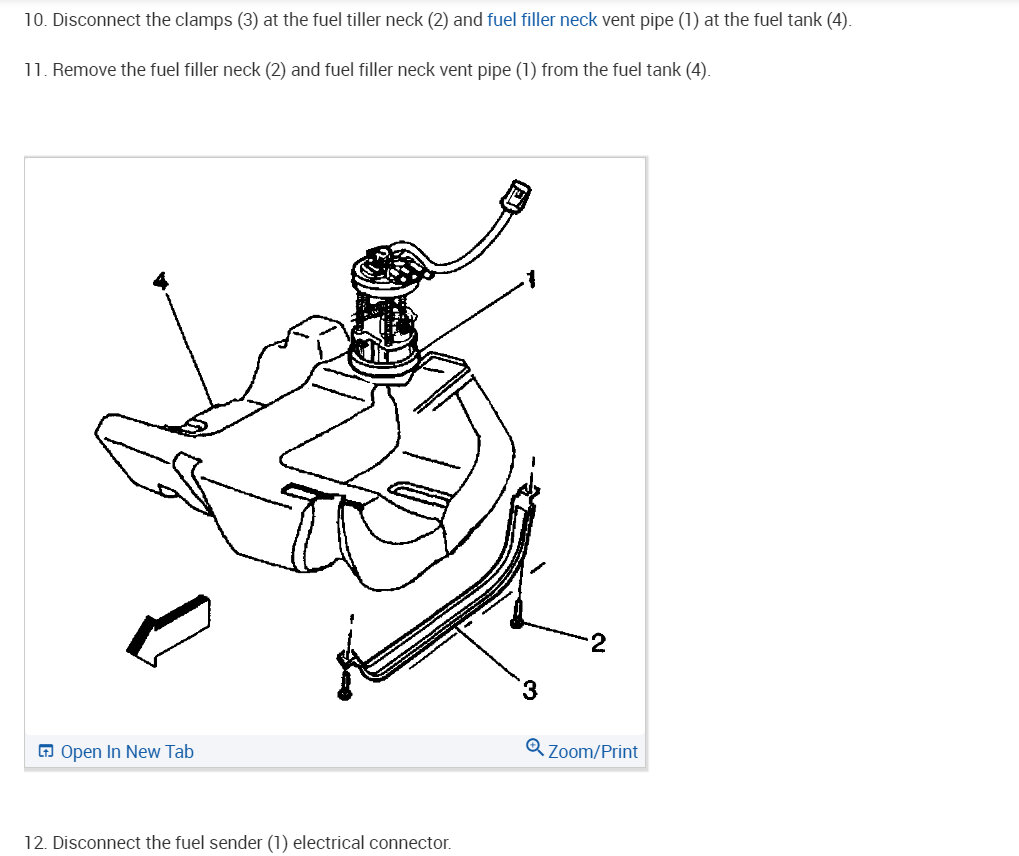 10. Disconnect the clamps (3) at the fuel tiller neck (2) and fuel filler neck vent pipe (1) at the fuel tank (4).

11. Remove the fuel filler neck (2) and fuel filler neck vent pipe (1) from the fuel tank (4).

4

1

2

3

Open In New Tab

Zoom/Print

12. Disconnect the fuel sender (1) electrical connector.