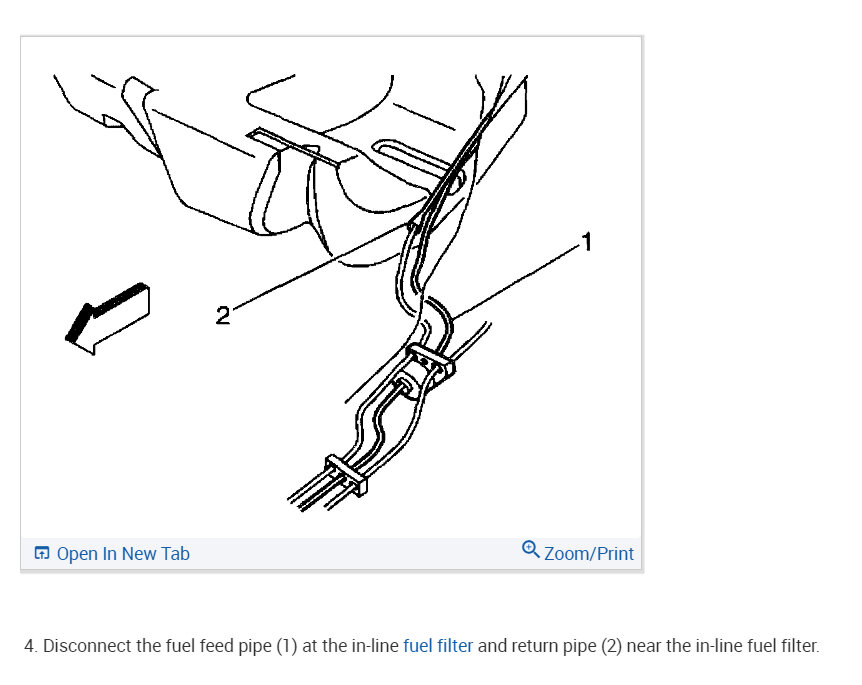 1
2
Open In New Tab
Zoom/Print

4. Disconnect the fuel feed pipe (1) at the in-line fuel filter and return pipe (2) near the in-line fuel filter.