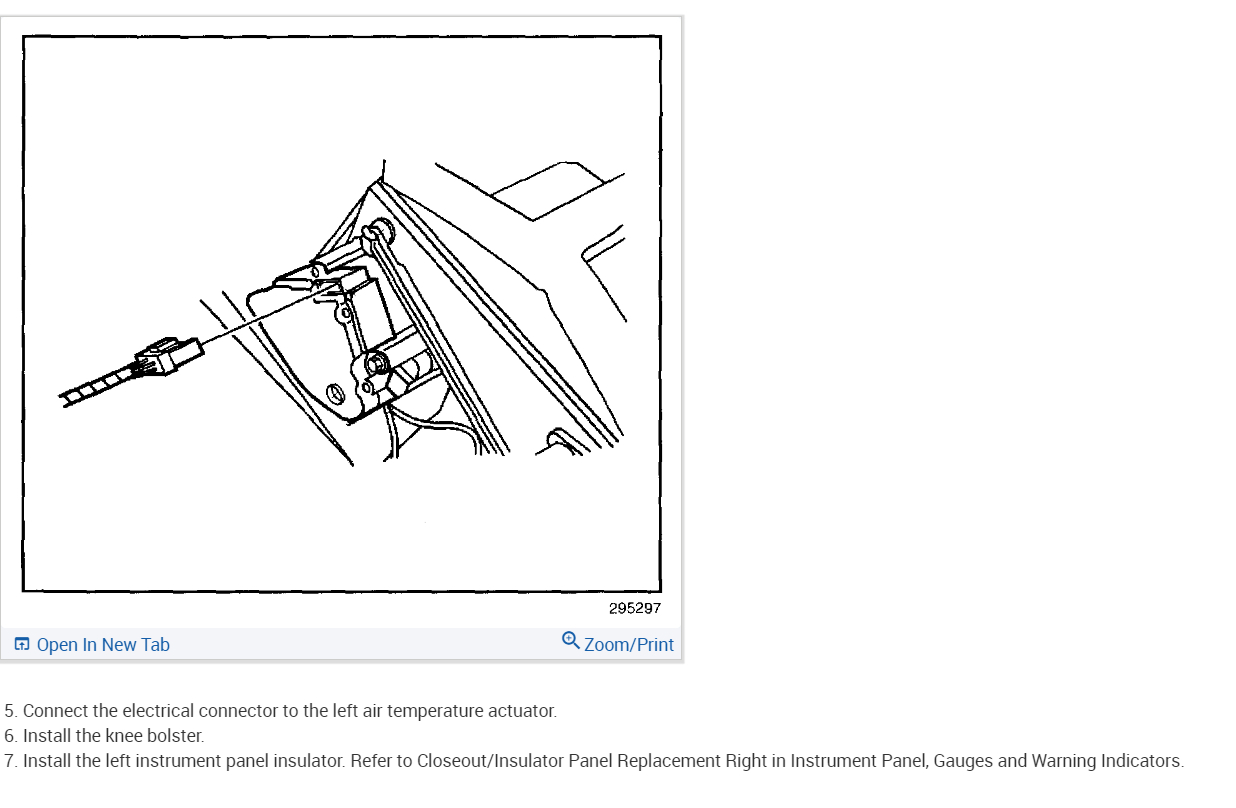 295297

Open In New Tab

Zoom/Print

5. Connect the electrical connector to the left air temperature actuator.
6. Install the knee bolster.
7. Install the left instrument panel insulator. Refer to Closeout/Insulator Panel Replacement Right in Instrument Panel, Gauges and Warning Indicators.