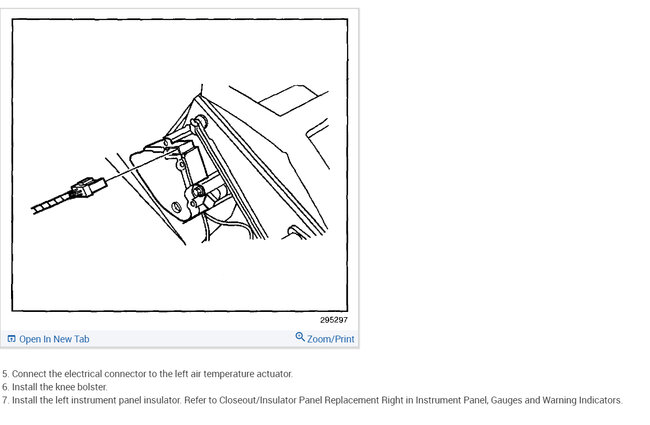 295297

Open In New Tab

Zoom/Print

5. Connect the electrical connector to the left air temperature actuator.
6. Install the knee bolster.
7. Install the left instrument panel insulator. Refer to Closeout/Insulator Panel Replacement Right in Instrument Panel, Gauges and Warning Indicators.