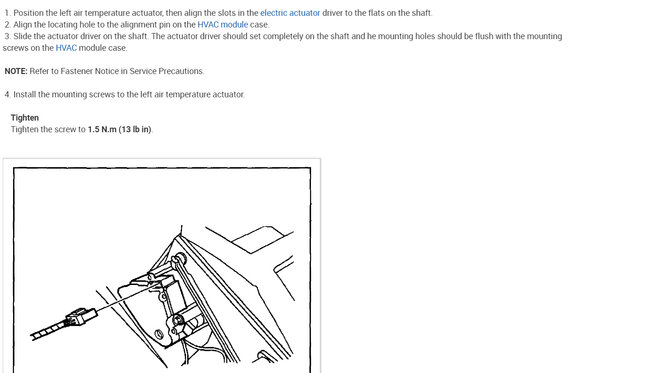 1. Position the left air temperature actuator, then align the slots in the electric actuator driver to the flats on the shaft.
2. Align the locating hole to the alignment pin on the HVAC module case.
3. Slide the actuator driver on the shaft. The actuator driver should set completely on the shaft and he mounting holes should be flush with the mounting screws on the HVAC module case.

NOTE: Refer to Fastener Notice in Service Precautions.

4. Install the mounting screws to the left air temperature actuator.

Tighten
Tighten the screw to 1.5 N.m (13 lb in).