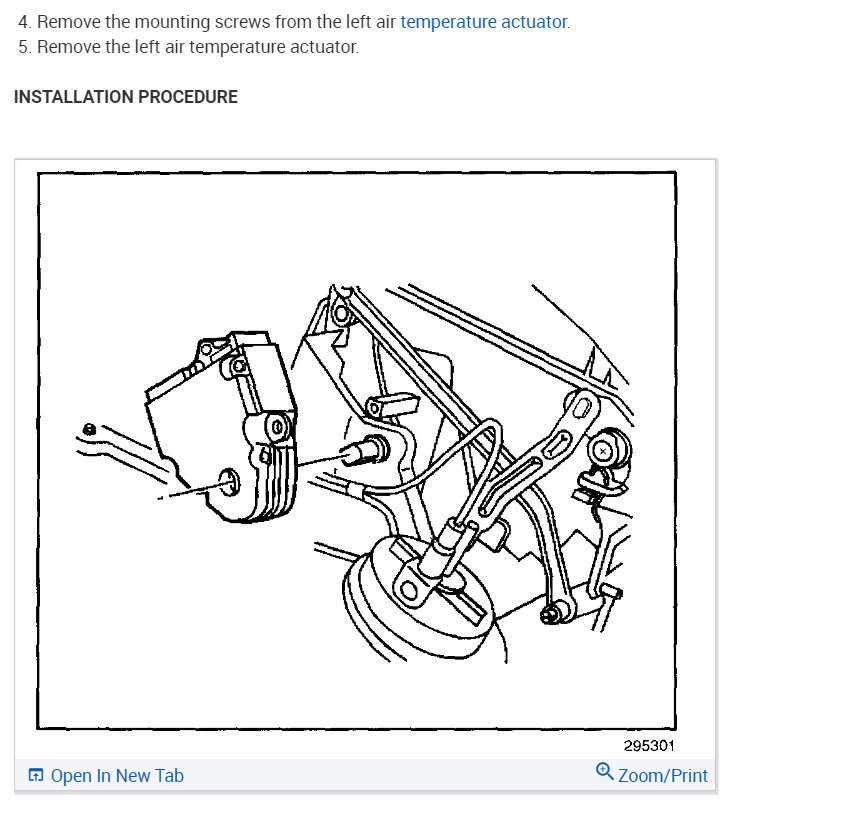 4. Remove the mounting screws from the left air temperature actuator.
5. Remove the left air temperature actuator.

INSTALLATION PROCEDURE

295301

Open In New Tab

Zoom/Print