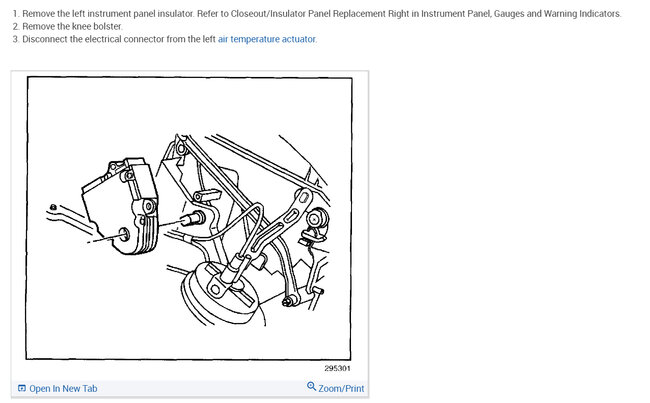 1. Remove the left instrument panel insulator. Refer to Closeout/Insulator Panel Replacement Right in Instrument Panel, Gauges and Warning Indicators.
2. Remove the knee bolster.
3. Disconnect the electrical connector from the left air temperature actuator.

295301

Open In New Tab

Zoom/Print