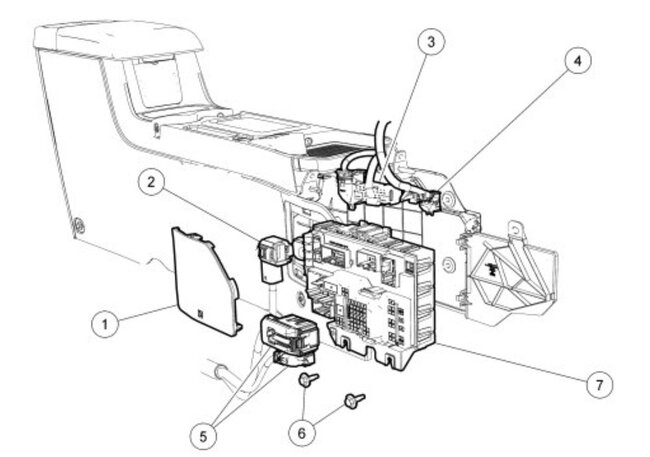 3
4
2
1
7
5
6