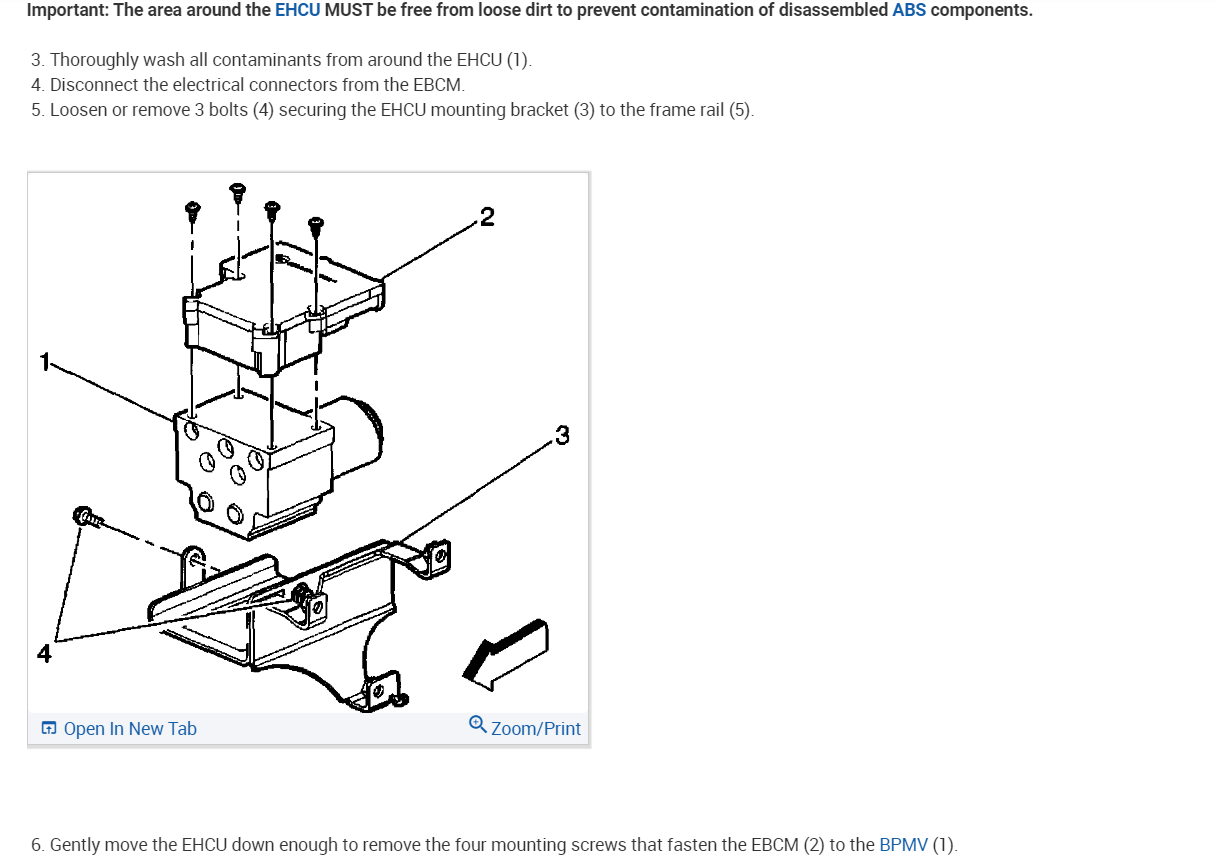 Important: The area around the EHCU MUST be free from loose dirt to prevent contamination of disassembled ABS components.

3. Thoroughly wash all contaminants from around the EHCU (1).
4. Disconnect the electrical connectors from the EBCM.
5. Loosen or remove 3 bolts (4) securing the EHCU mounting bracket (3) to the frame rail (5).

2
1
3
4

Open In New Tab
Zoom/Print

6. Gently move the EHCU down enough to remove the four mounting screws that fasten the EBCM (2) to the BPMV (1).