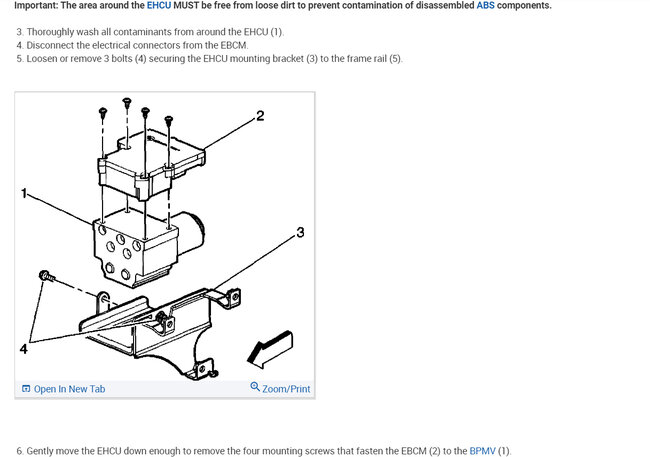 Important: The area around the EHCU MUST be free from loose dirt to prevent contamination of disassembled ABS components.

3. Thoroughly wash all contaminants from around the EHCU (1).
4. Disconnect the electrical connectors from the EBCM.
5. Loosen or remove 3 bolts (4) securing the EHCU mounting bracket (3) to the frame rail (5).

2
1
3
4

Open In New Tab
Zoom/Print

6. Gently move the EHCU down enough to remove the four mounting screws that fasten the EBCM (2) to the BPMV (1).