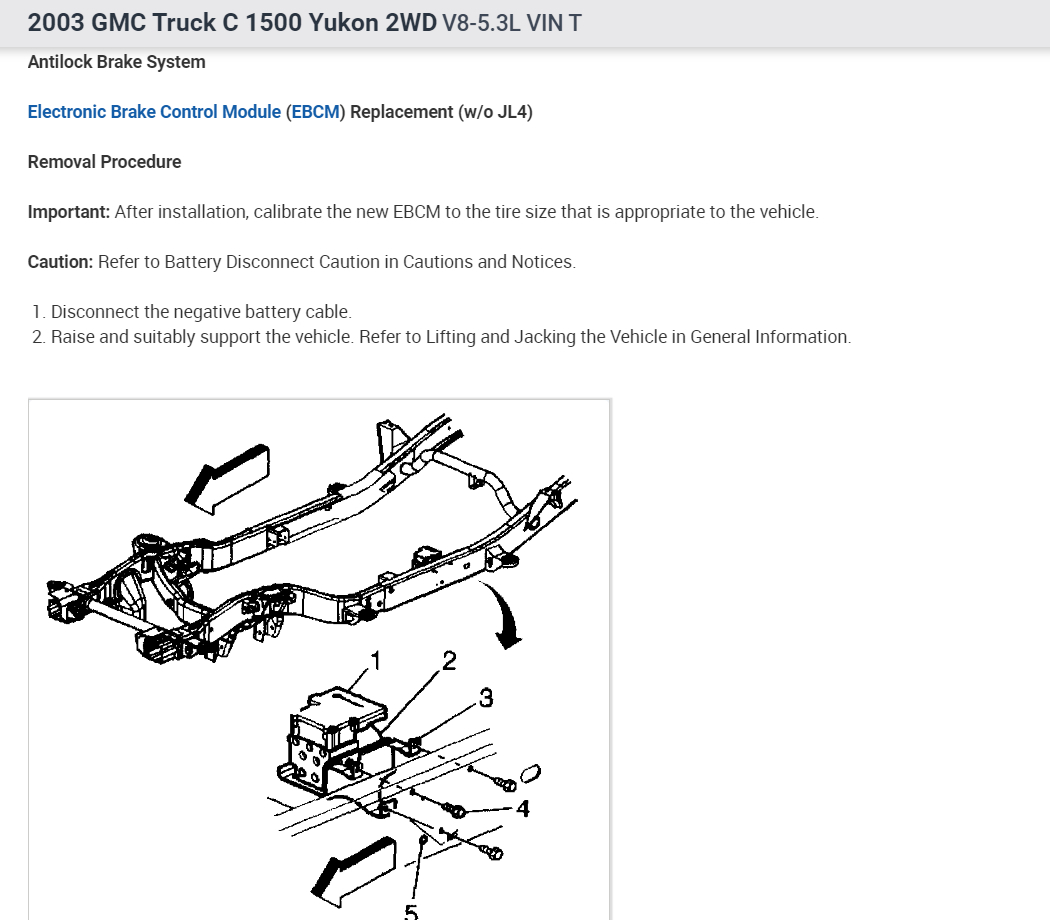 2003 GMC Truck C 1500 Yukon 2WD V8-5.3L VIN T

Antilock Brake System

Electronic Brake Control Module (EBCM) Replacement (w/o JL4)

Removal Procedure

Important: After installation, calibrate the new EBCM to the tire size that is appropriate to the vehicle.

Caution: Refer to Battery Disconnect Caution in Cautions and Notices.

1. Disconnect the negative battery cable.
2. Raise and suitably support the vehicle. Refer to Lifting and Jacking the Vehicle in General Information.

1
2
3
4
5