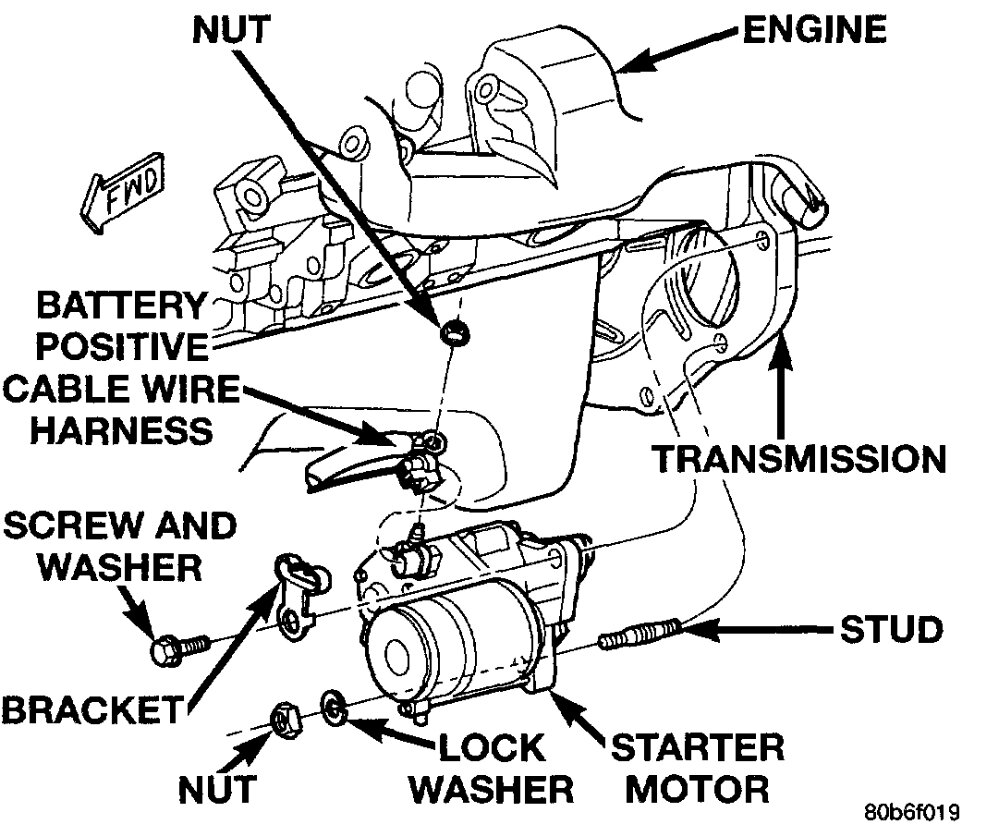 NUT

ENGINE

FWD

BATTERY POSITIVE CABLE WIRE HARNESS

TRANSMISSION

SCREW AND WASHER

STUD

BRACKET

NUT

LOCK WASHER

STARTER MOTOR

80b6f019