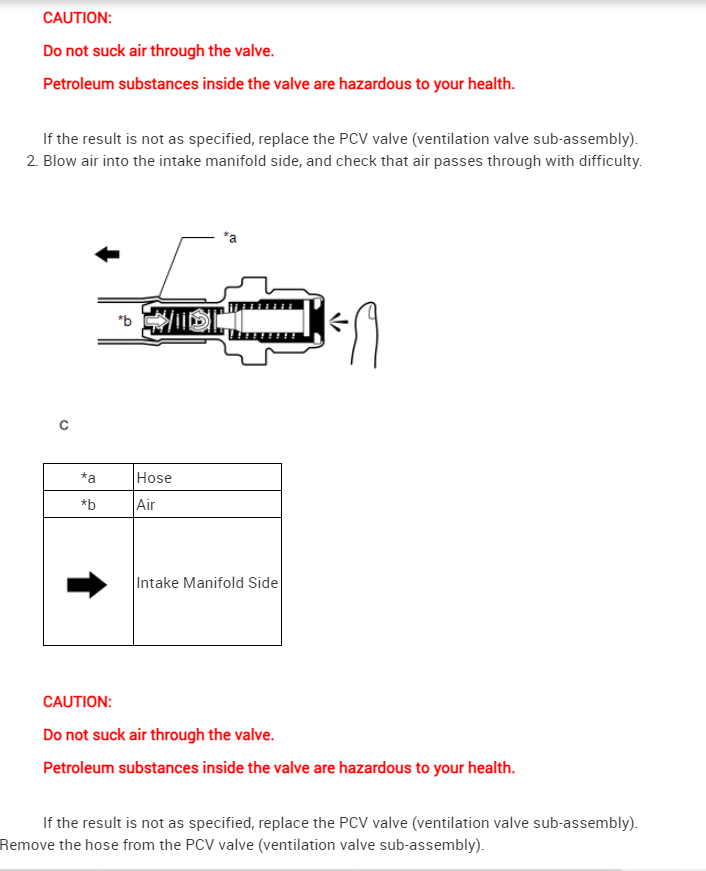 CAUTION:

Do not suck air through the valve.

Petroleum substances inside the valve are hazardous to your health.

If the result is not as specified, replace the PCV valve (ventilation valve sub-assembly).

2. Blow air into the intake manifold side, and check that air passes through with difficulty.

*a

*b

C

| *a | Hose |
|---|---|
| *b | Air |
| | Intake Manifold Side |

CAUTION:

Do not suck air through the valve.

Petroleum substances inside the valve are hazardous to your health.

If the result is not as specified, replace the PCV valve (ventilation valve sub-assembly).

Remove the hose from the PCV valve (ventilation valve sub-assembly).