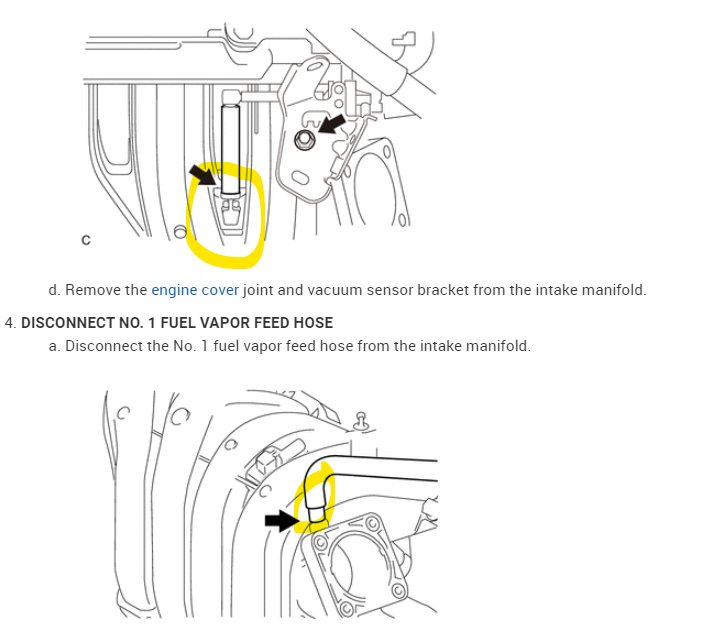 C

d. Remove the engine cover joint and vacuum sensor bracket from the intake manifold.

4. DISCONNECT NO. 1 FUEL VAPOR FEED HOSE

a. Disconnect the No. 1 fuel vapor feed hose from the intake manifold.