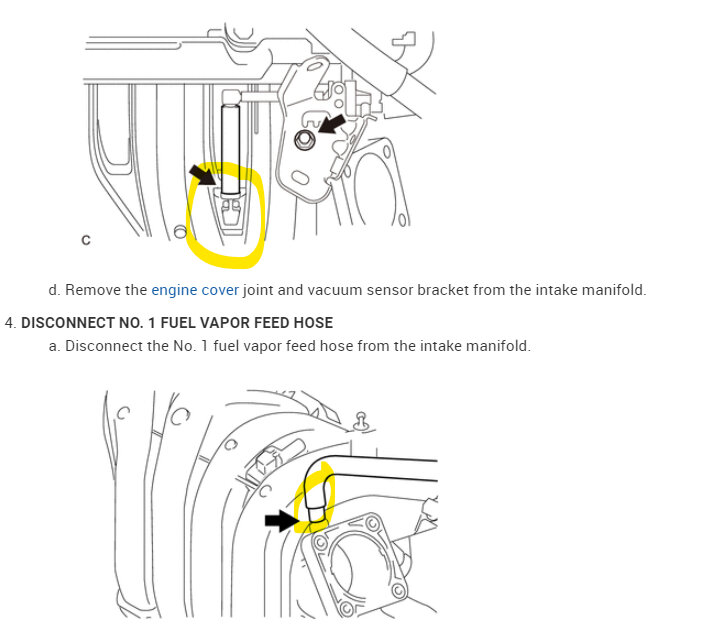 C

d. Remove the engine cover joint and vacuum sensor bracket from the intake manifold.

4. DISCONNECT NO. 1 FUEL VAPOR FEED HOSE

a. Disconnect the No. 1 fuel vapor feed hose from the intake manifold.